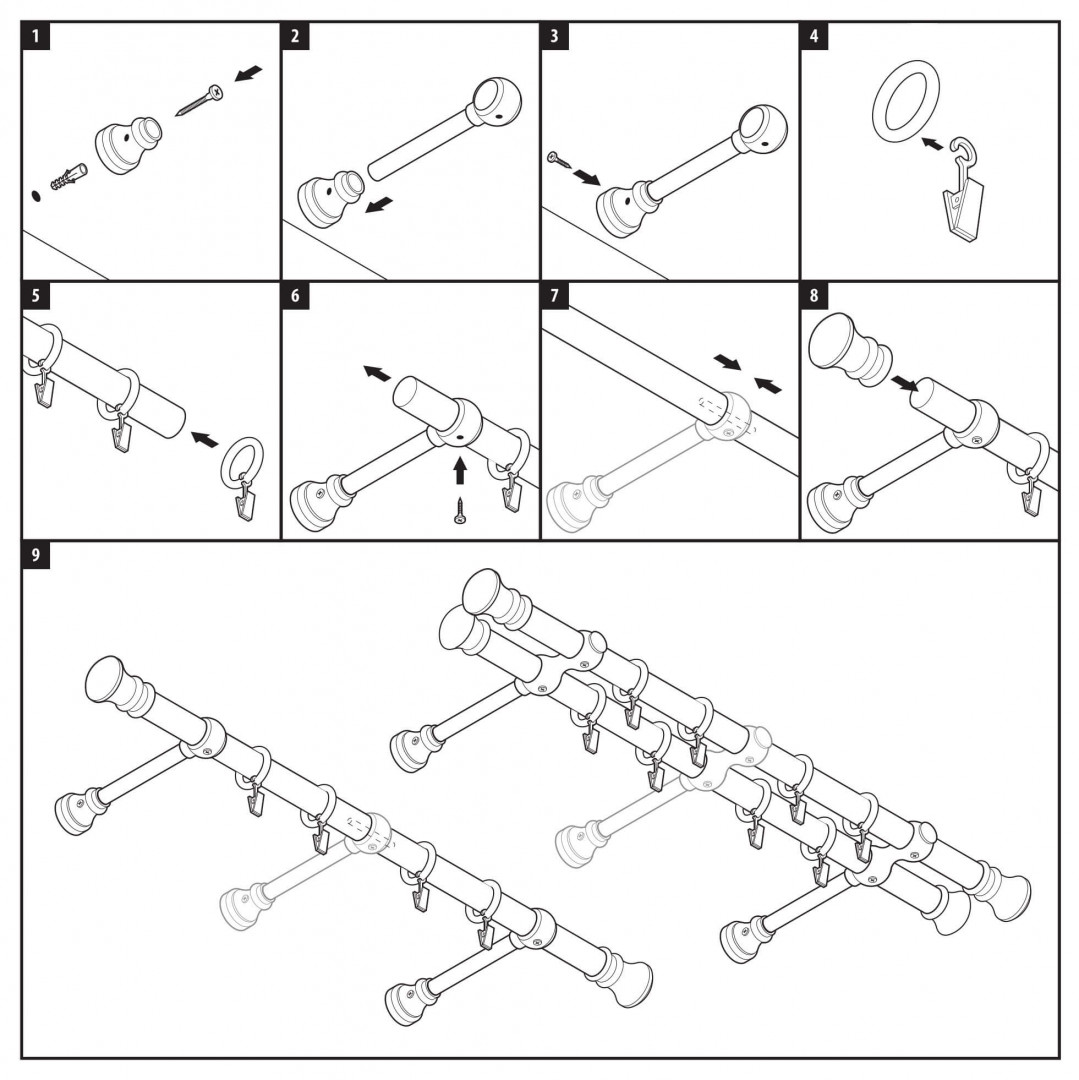 1
2
3
4
5
6
7
8
9